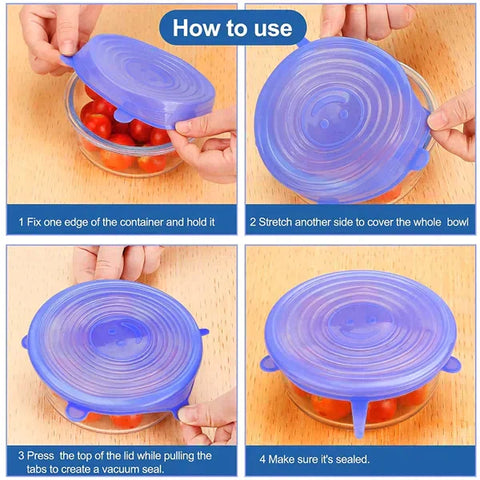 How to use

1 Fix one edge of the container and hold it

2 Stretch another side to cover the whole bowl

3 Press the top of the lid while pulling the tabs to create a vacuum seal.

4 Make sure it's sealed.